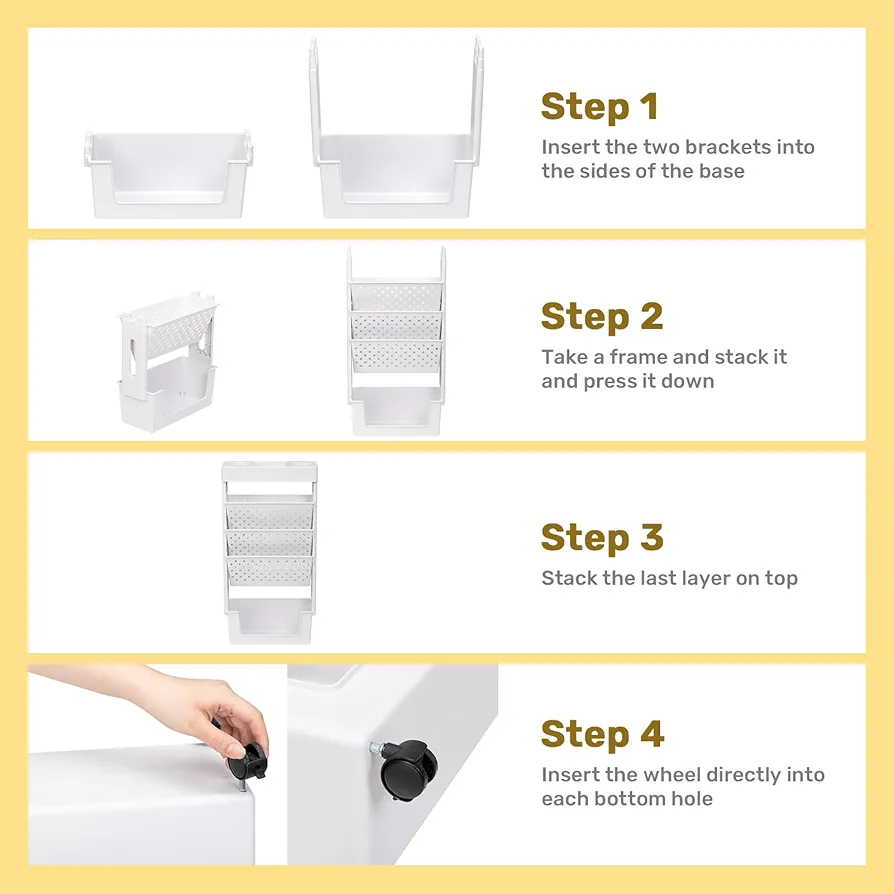 Step 1
Insert the two brackets into the sides of the base

Step 2
Take a frame and stack it and press it down

Step 3
Stack the last layer on top

Step 4
Insert the wheel directly into each bottom hole