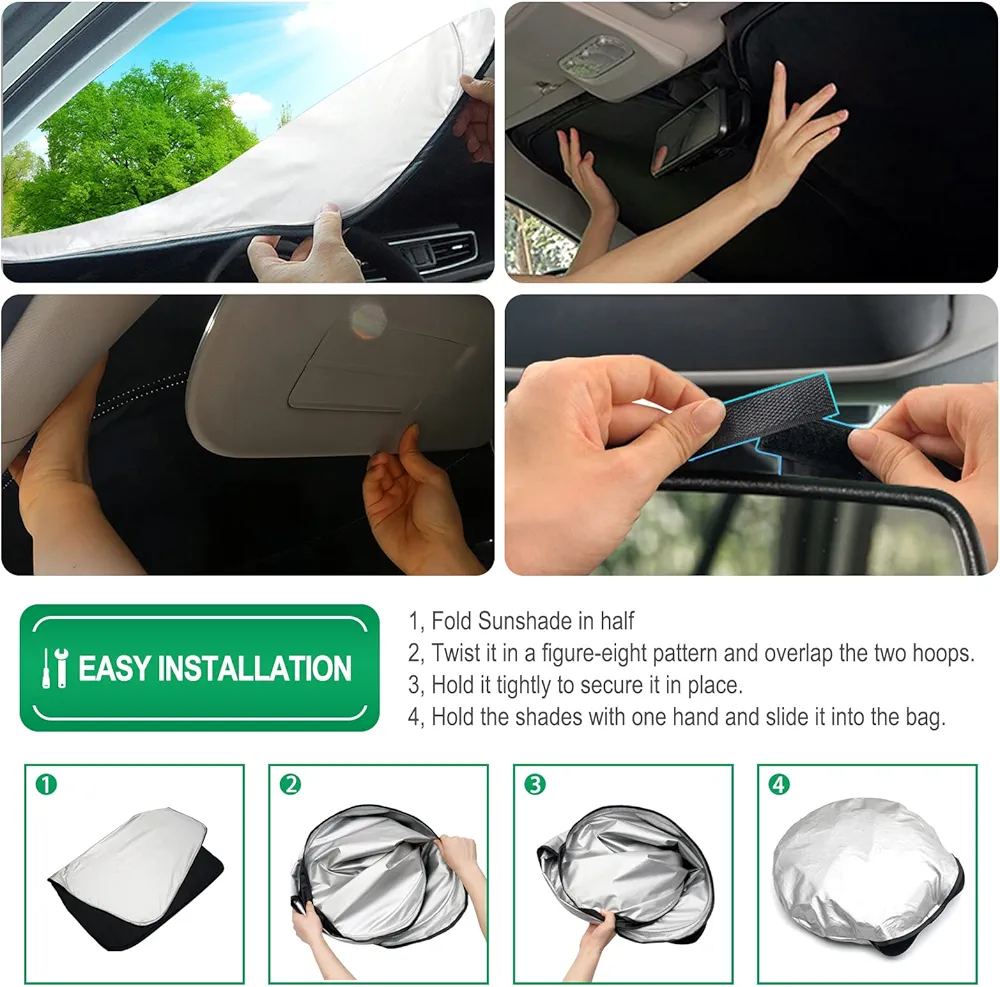 EASY INSTALLATION

1, Fold Sunshade in half
2, Twist it in a figure-eight pattern and overlap the two hoops.
3, Hold it tightly to secure it in place.
4, Hold the shades with one hand and slide it into the bag.

1

2

3

4