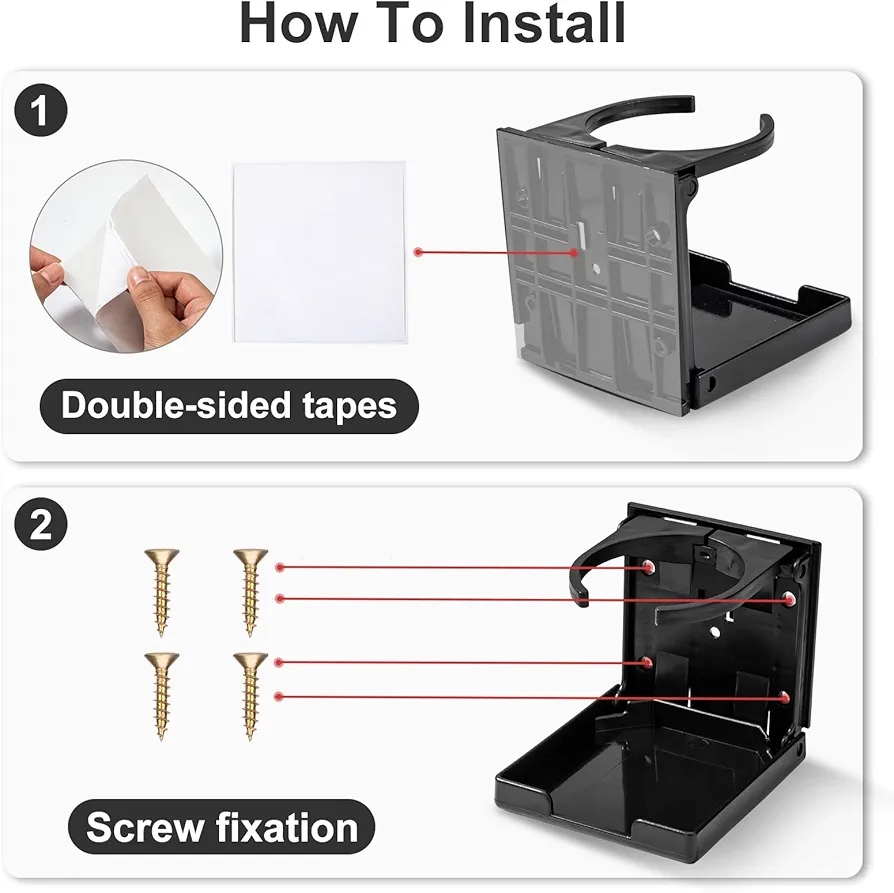 How To Install

1

Double-sided tapes

2

Screw fixation