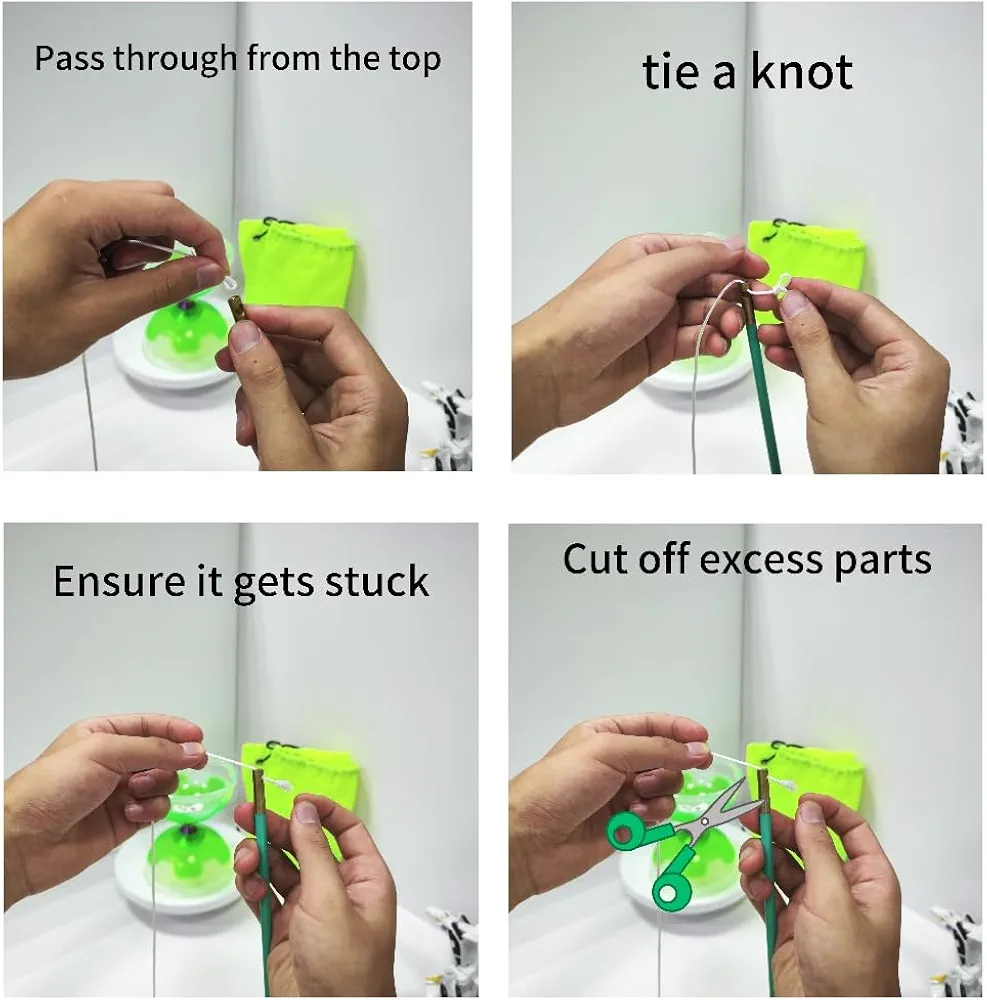 Pass through from the top

tie a knot

Ensure it gets stuck

Cut off excess parts