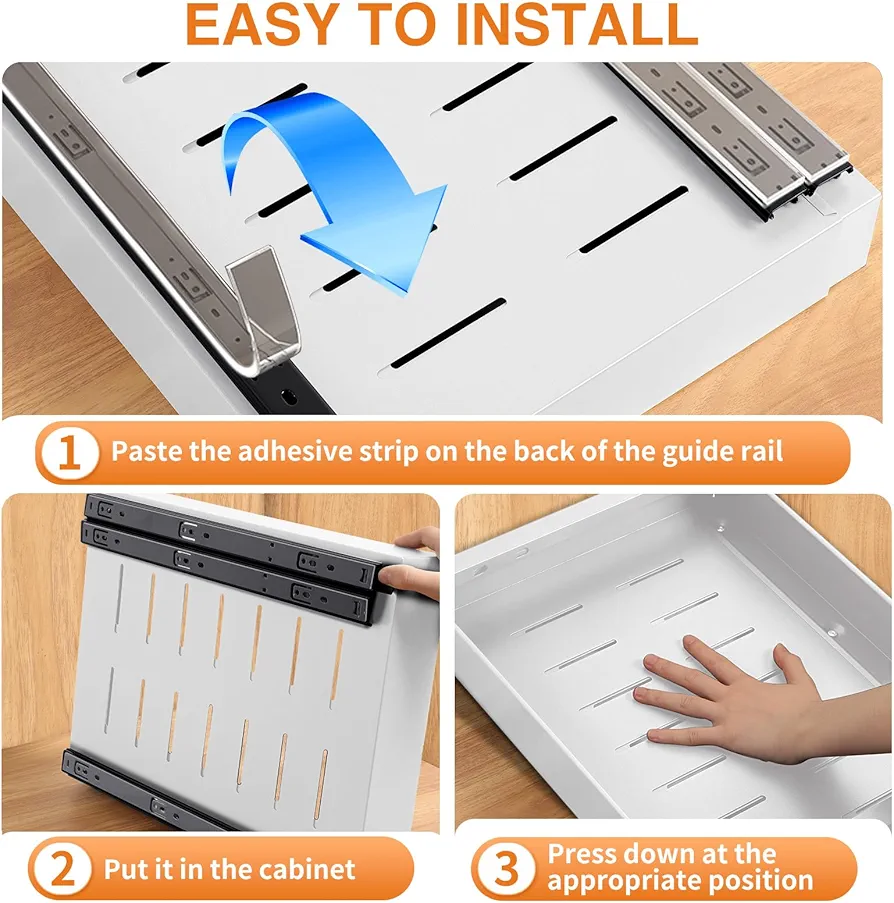 EASY TO INSTALL

1 Paste the adhesive strip on the back of the guide rail

2 Put it in the cabinet

3 Press down at the appropriate position