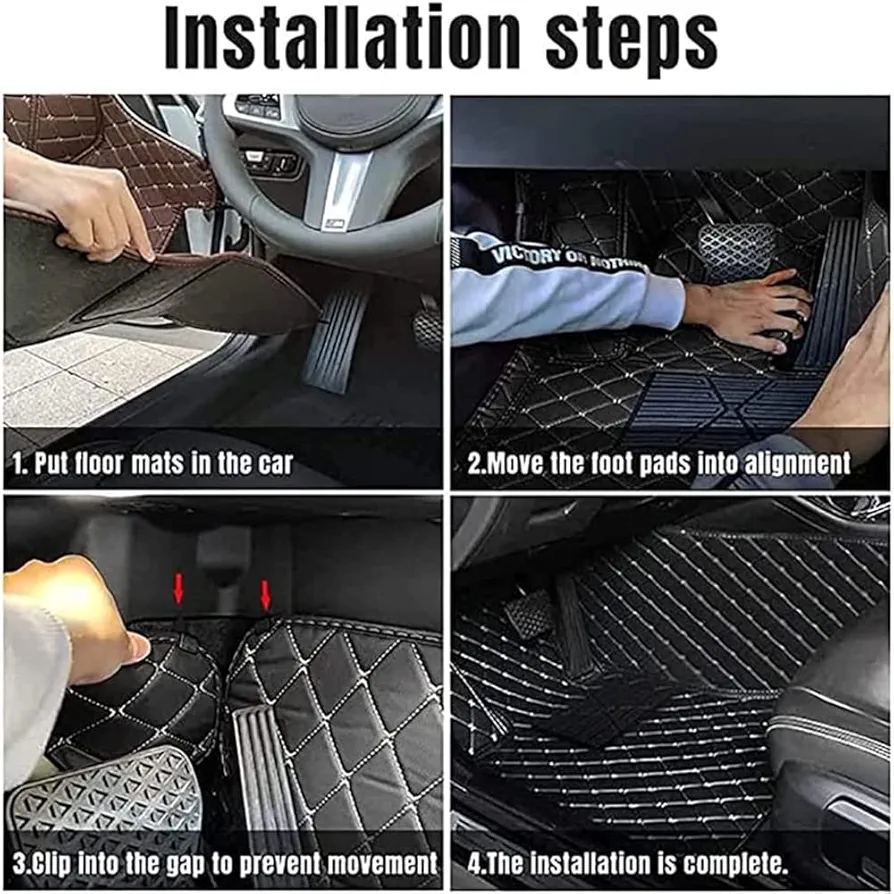 Installation steps

1. Put floor mats in the car

VICTORY OR NOTHING

2.Move the foot pads into alignment

3.Clip into the gap to prevent movement

4.The installation is complete.