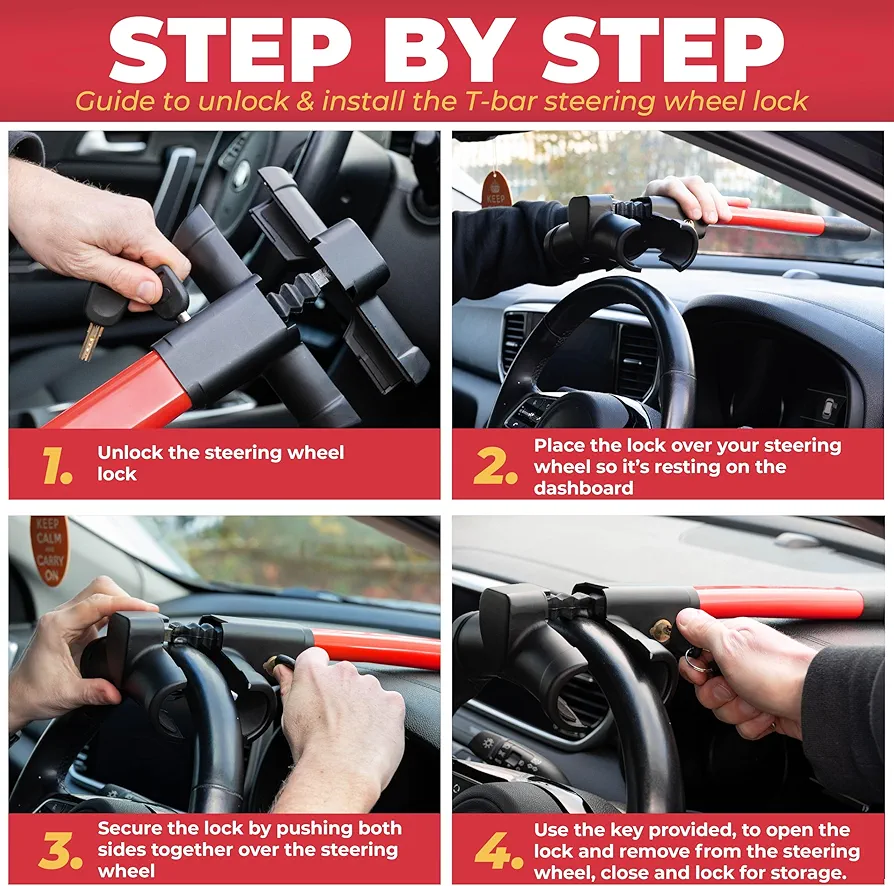 STEP BY STEP
Guide to unlock & install the T-bar steering wheel lock

KEEP

1. Unlock the steering wheel lock

2. Place the lock over your steering wheel so it's resting on the dashboard

KEEP CALM AND CARRY ON

3. Secure the lock by pushing both sides together over the steering wheel

4. Use the key provided, to open the lock and remove from the steering wheel, close and lock for storage.