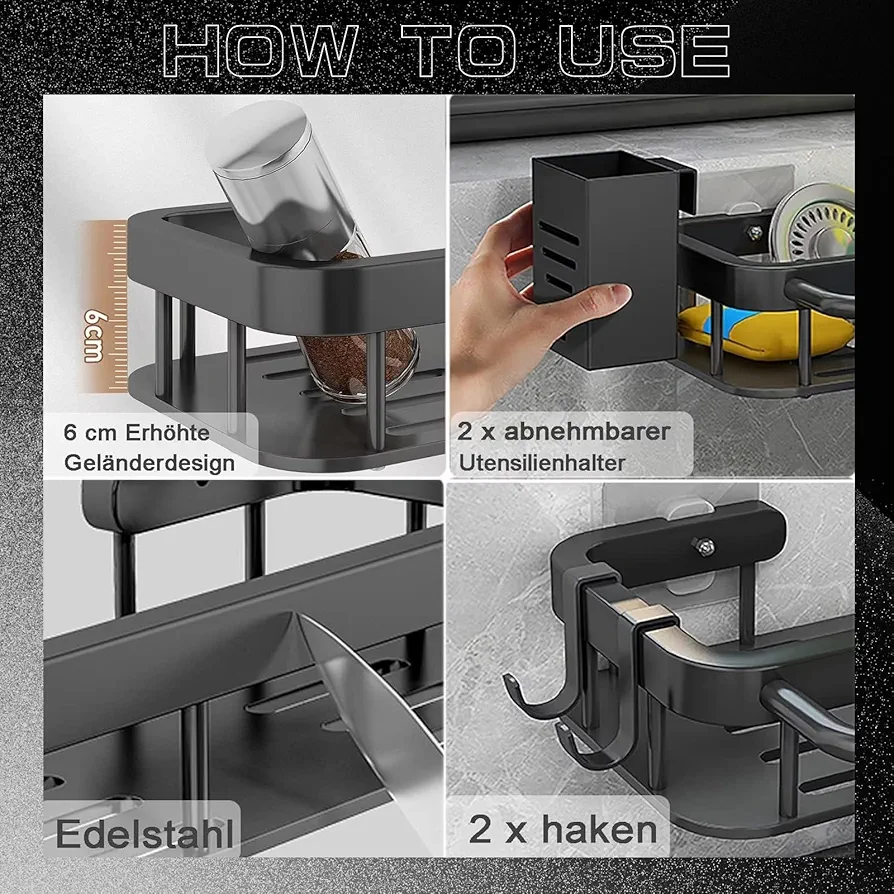 HOW TO USE

6cm

6 cm Erhöhte Geländerdesign

2 x abnehmbarer Utensilienhalter

Edelstahl

2 x haken