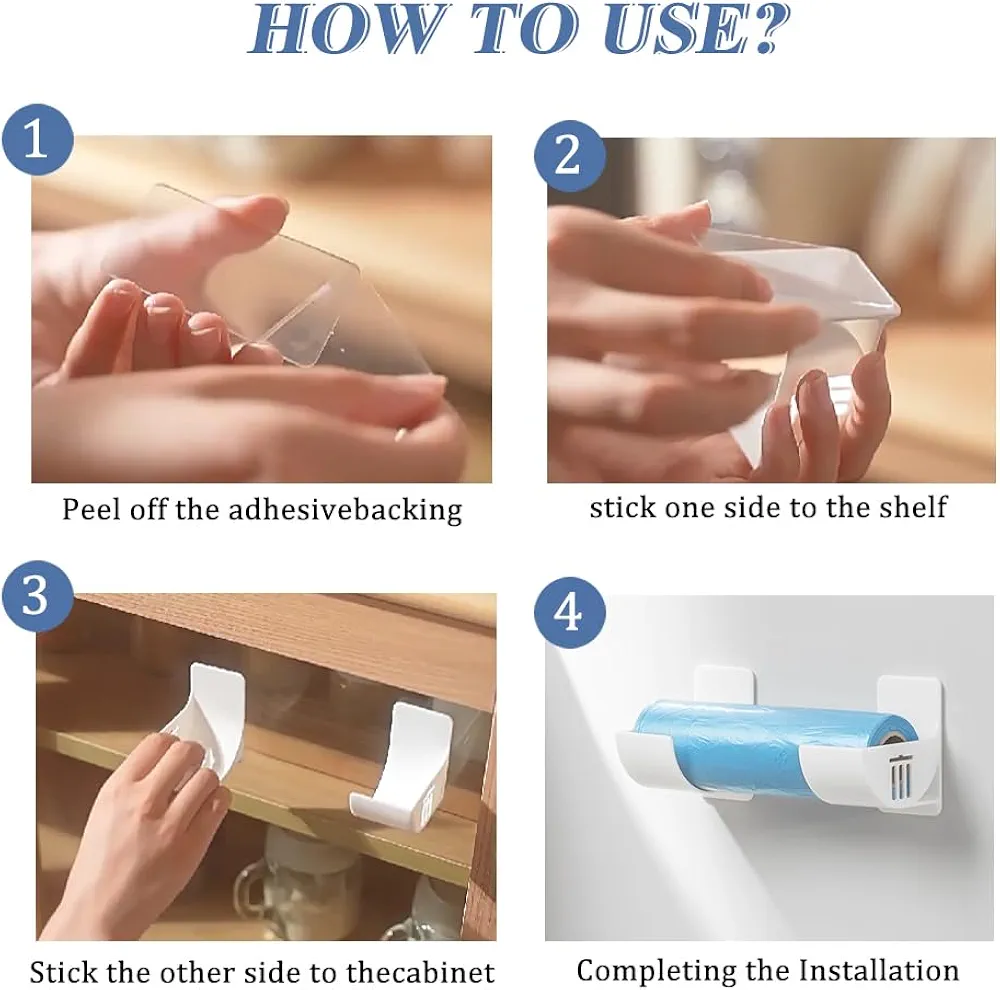 HOW TO USE?

1

Peel off the adhesivebacking

2

stick one side to the shelf

3

Stick the other side to thecabinet

4

Completing the Installation