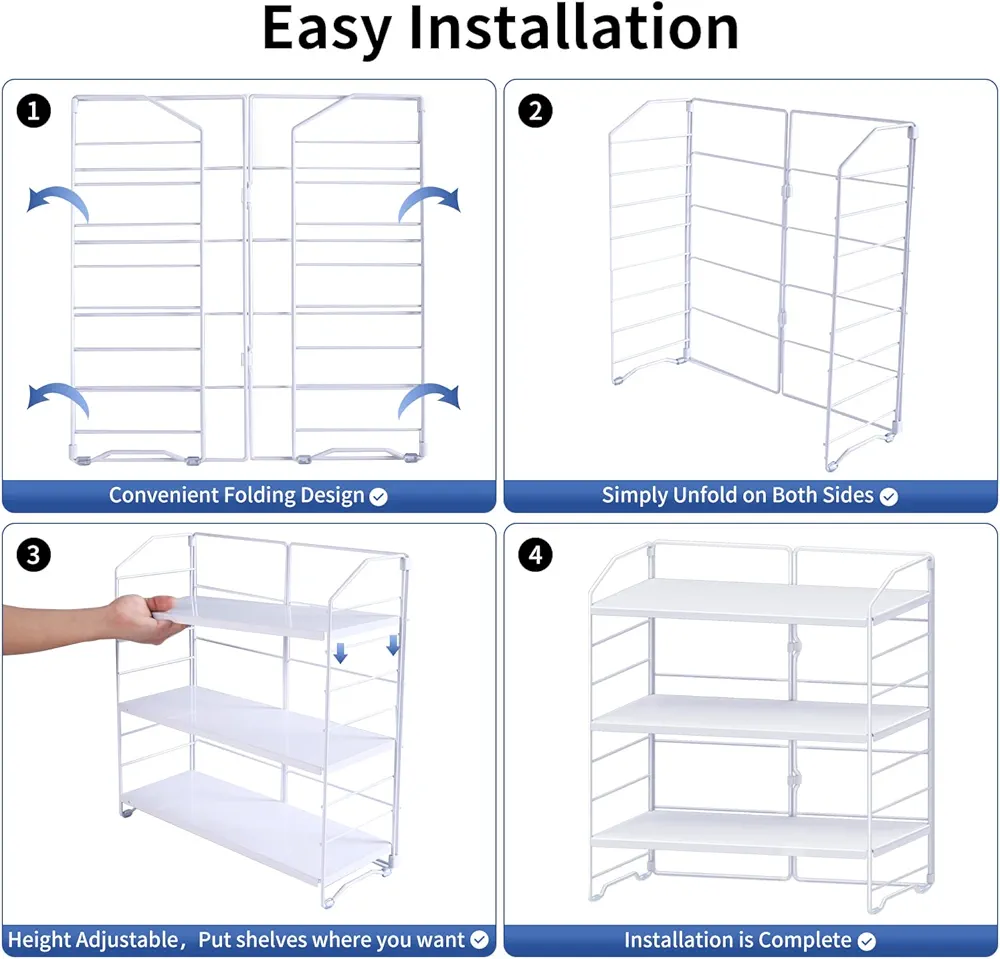 Easy Installation

1

Convenient Folding Design

2

Simply Unfold on Both Sides

3

Height Adjustable，Put shelves where you want

4

Installation is Complete