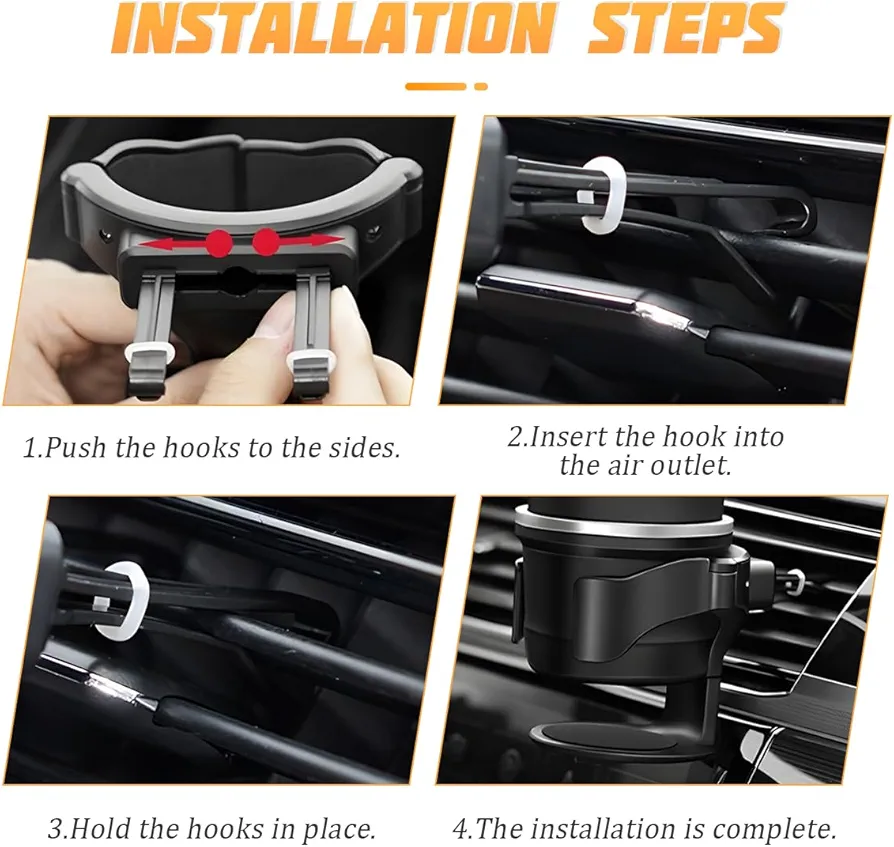 INSTALLATION STEPS

1.Push the hooks to the sides.

2.Insert the hook into the air outlet.

3.Hold the hooks in place.

4.The installation is complete.