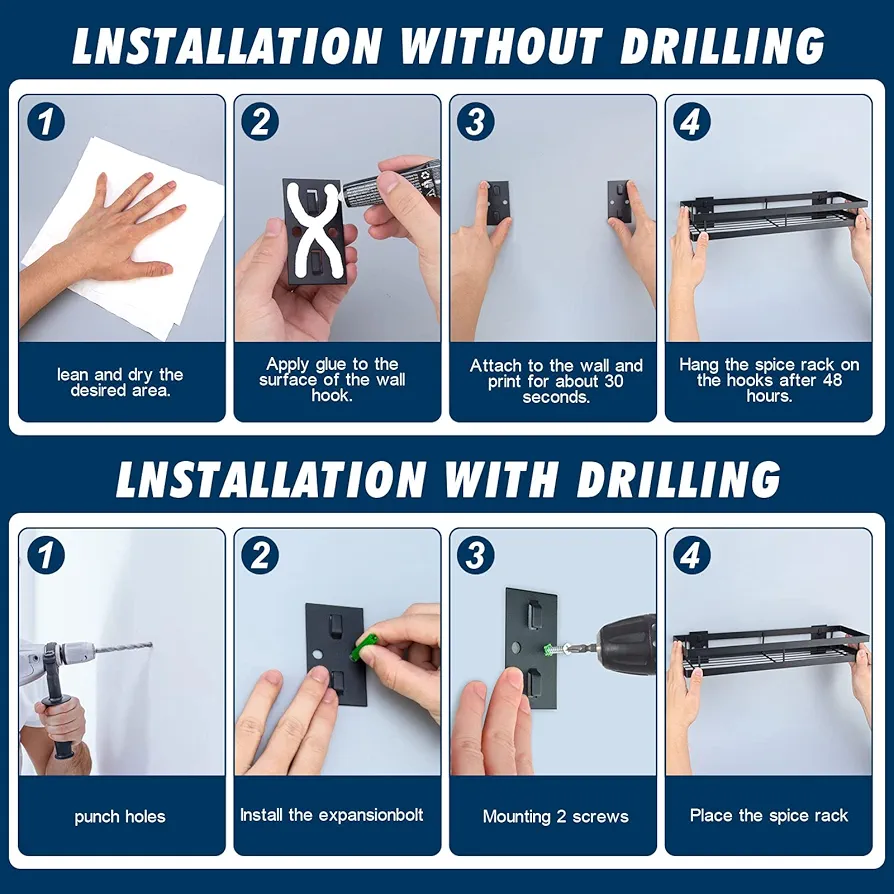 LNSTALLATION WITHOUT DRILLING

1
lean and dry the desired area.

2
Apply glue to the surface of the wall hook.

3
Attach to the wall and print for about 30 seconds.

4
Hang the spice rack on the hooks after 48 hours.

LNSTALLATION WITH DRILLING

1
punch holes

2
Install the expansionbolt

3
Mounting 2 screws

4
Place the spice rack