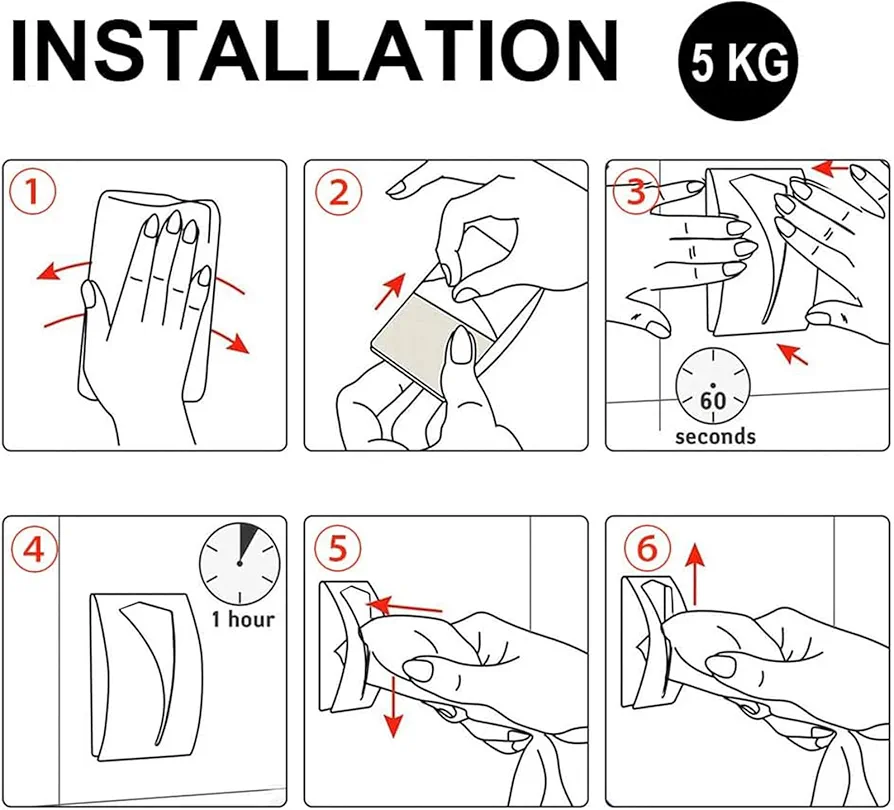 INSTALLATION

5 KG

1

2

3

60

seconds

4

1 hour

5

6