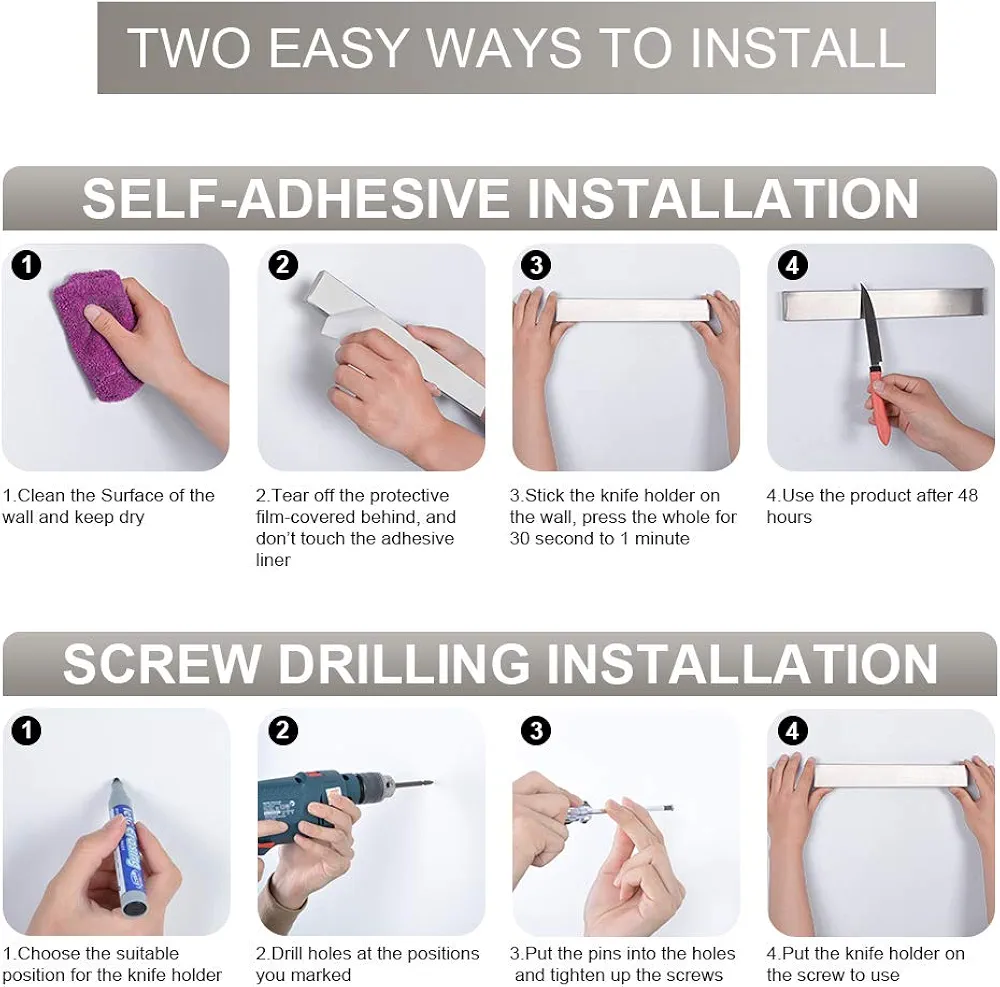 TWO EASY WAYS TO INSTALL

SELF-ADHESIVE INSTALLATION

1

2

3

4

1.Clean the Surface of the wall and keep dry

2.Tear off the protective film-covered behind, and don't touch the adhesive liner

3.Stick the knife holder on the wall, press the whole for 30 second to 1 minute

4.Use the product after 48 hours

SCREW DRILLING INSTALLATION

1

2

3

4

1.Choose the suitable position for the knife holder

2.Drill holes at the positions you marked

3.Put the pins into the holes and tighten up the screws

4.Put the knife holder on the screw to use