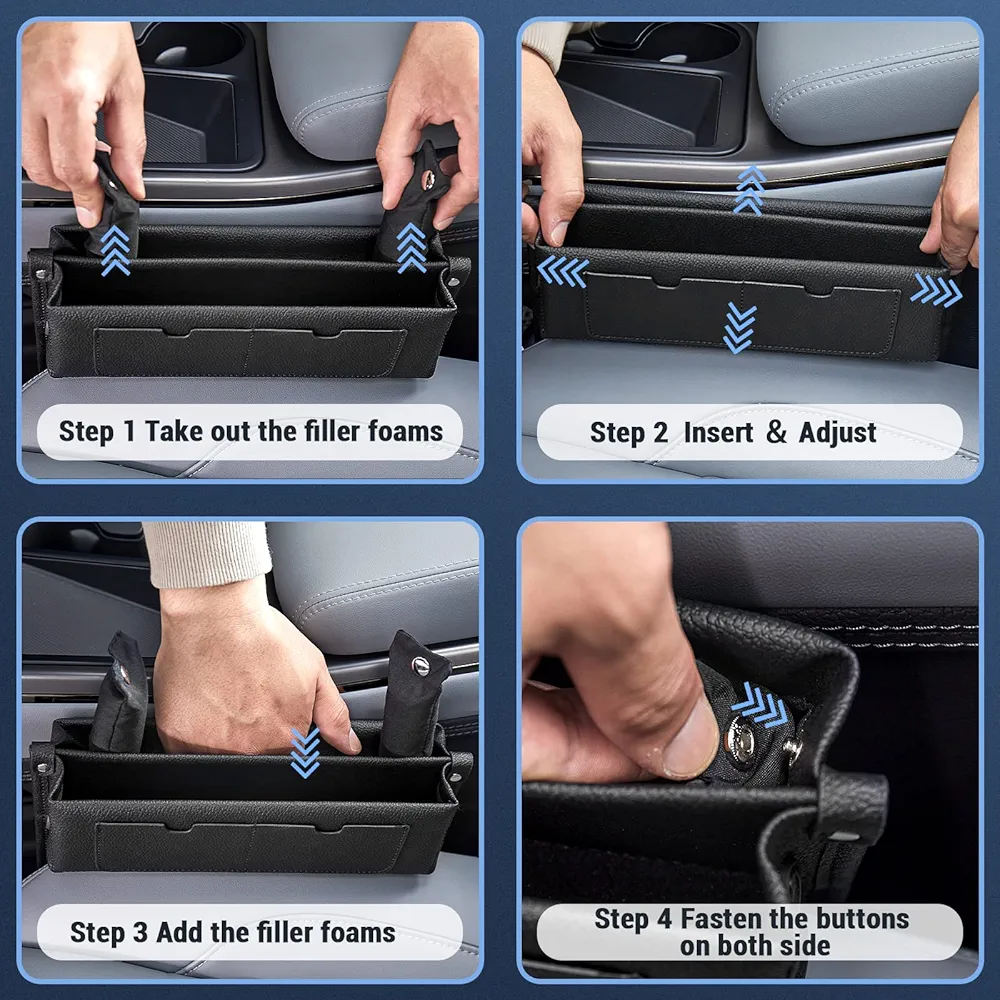 Step 1 Take out the filler foams

Step 2 Insert & Adjust

Step 3 Add the filler foams

Step 4 Fasten the buttons on both side