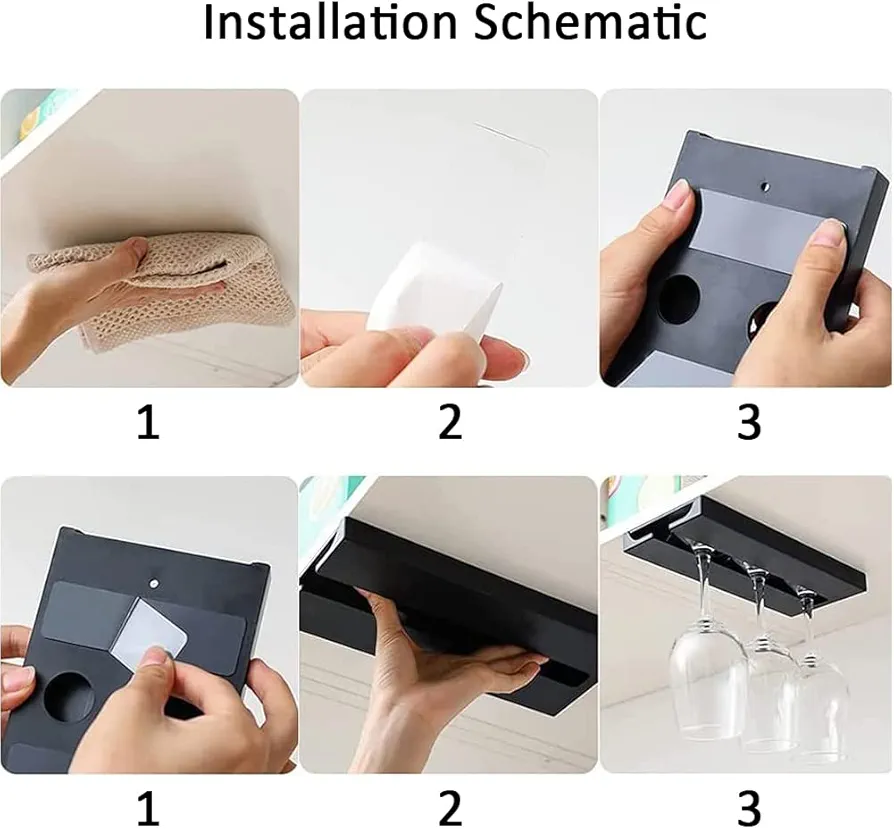 Installation Schematic

1

2

3

1

2

3