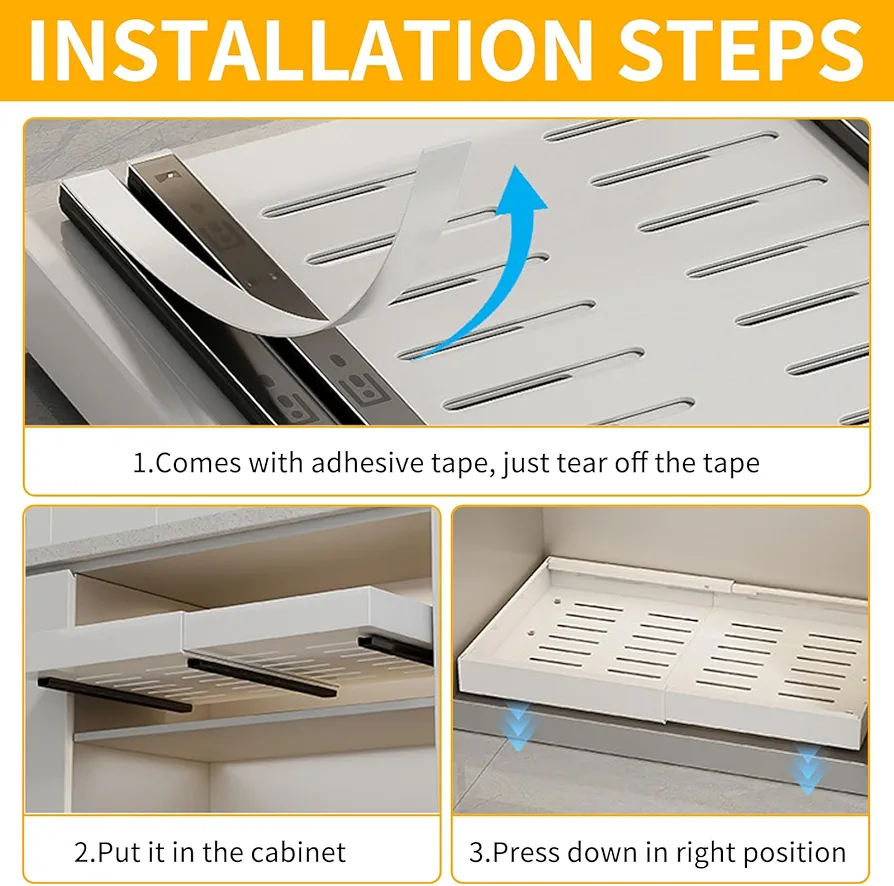 INSTALLATION STEPS

1.Comes with adhesive tape, just tear off the tape

2.Put it in the cabinet

3.Press down in right position