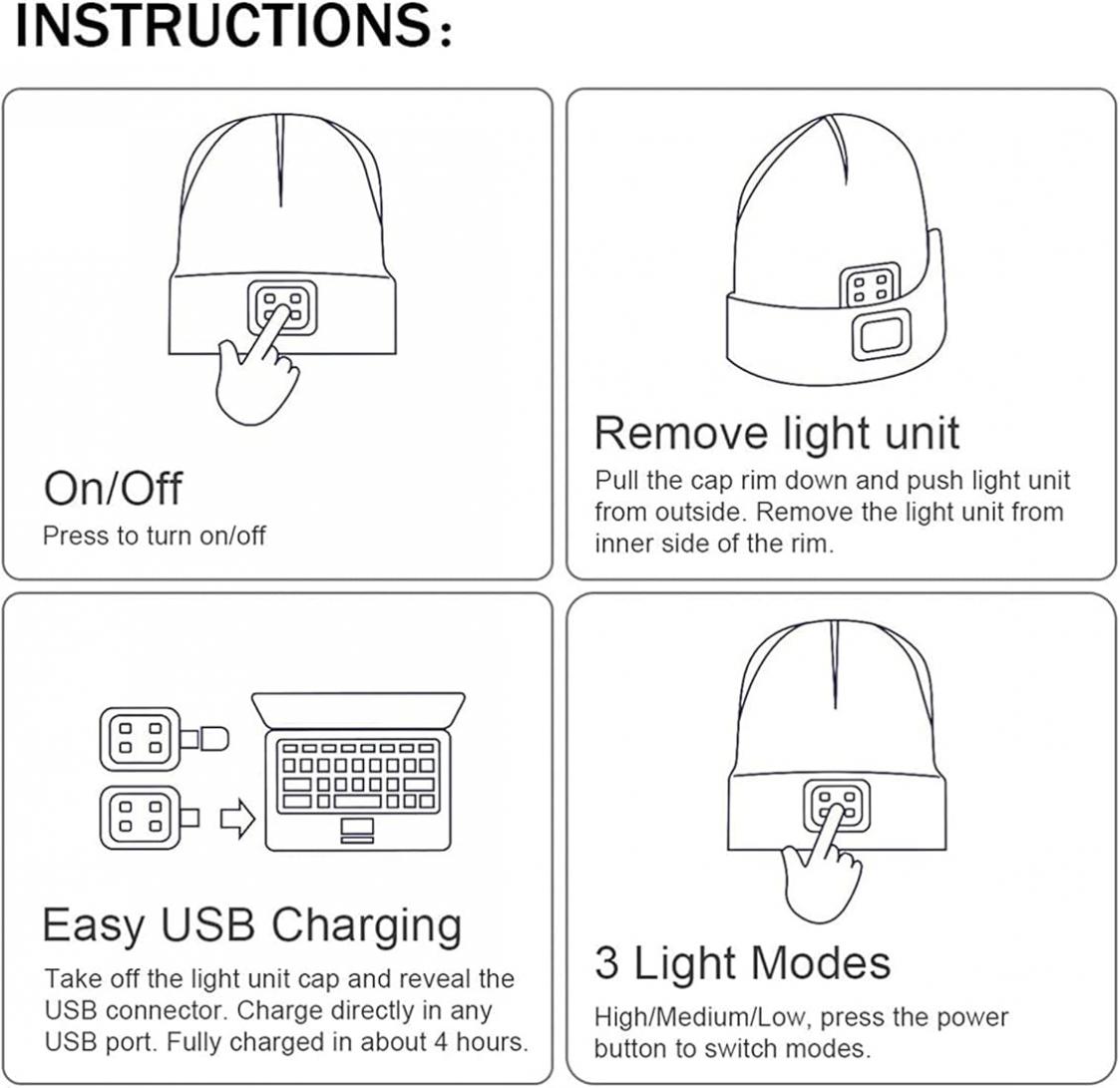 INSTRUCTIONS:

On/Off
Press to turn on/off

Remove light unit
Pull the cap rim down and push light unit from outside. Remove the light unit from inner side of the rim.

Easy USB Charging
Take off the light unit cap and reveal the USB connector. Charge directly in any USB port. Fully charged in about 4 hours.

3 Light Modes
High/Medium/Low, press the power button to switch modes.