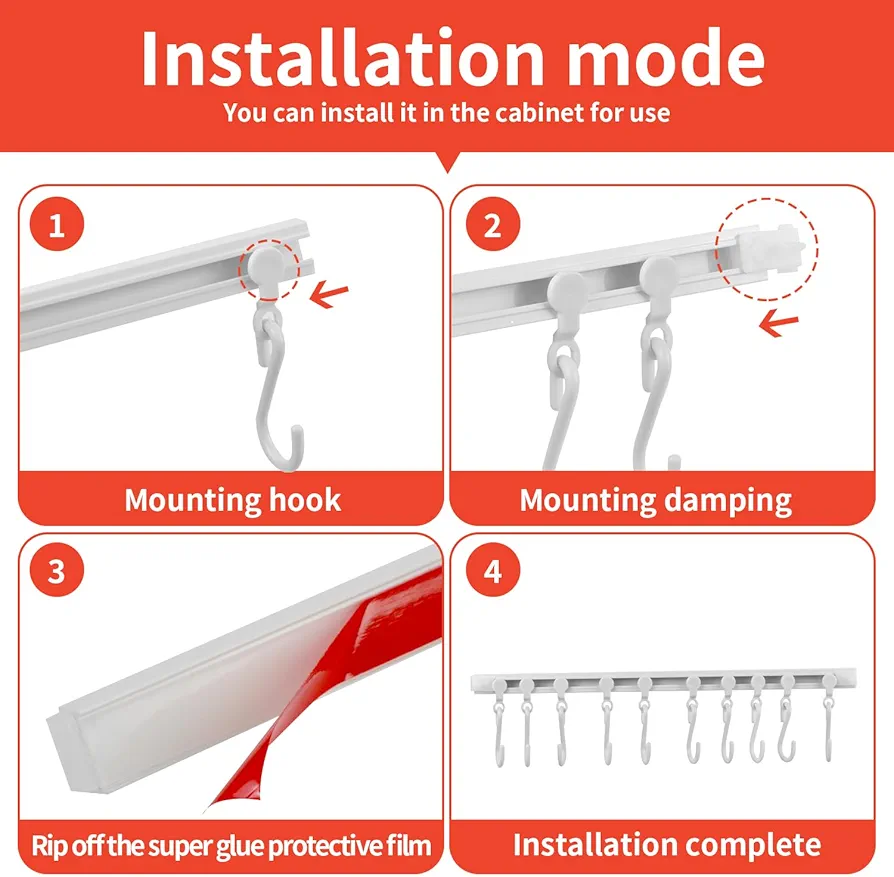 Installation mode
You can install it in the cabinet for use

1
Mounting hook

2
Mounting damping

3
Rip off the super glue protective film

4
Installation complete