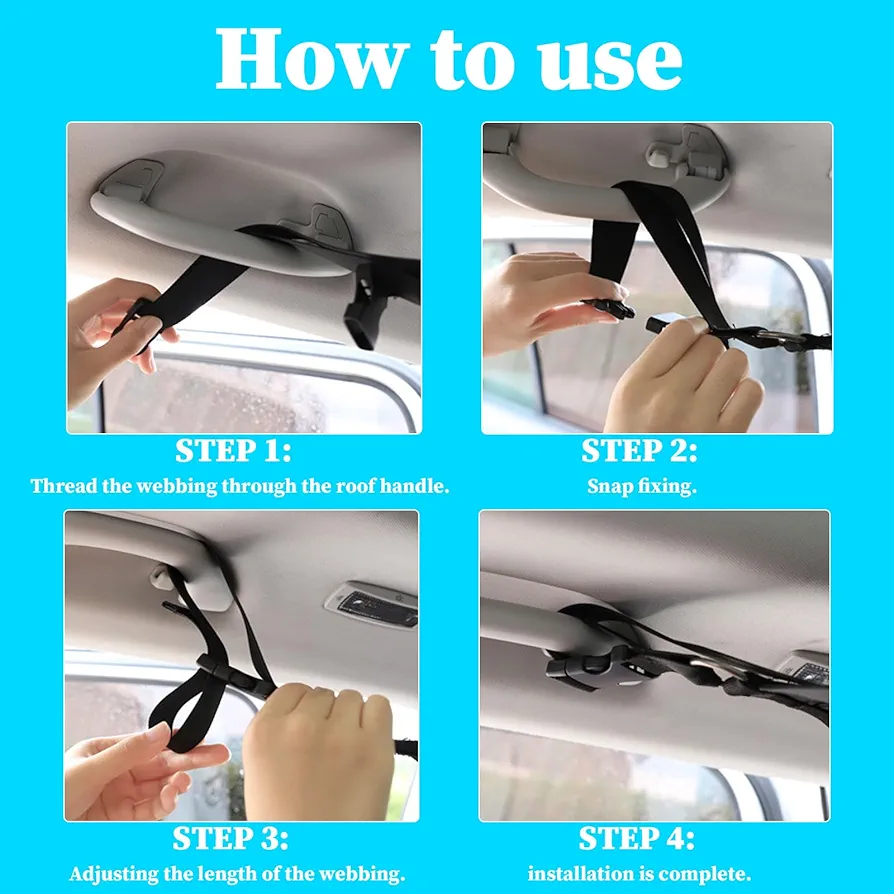 How to use

STEP 1:
Thread the webbing through the roof handle.

STEP 2:
Snap fixing.

STEP 3:
Adjusting the length of the webbing.

STEP 4:
installation is complete.