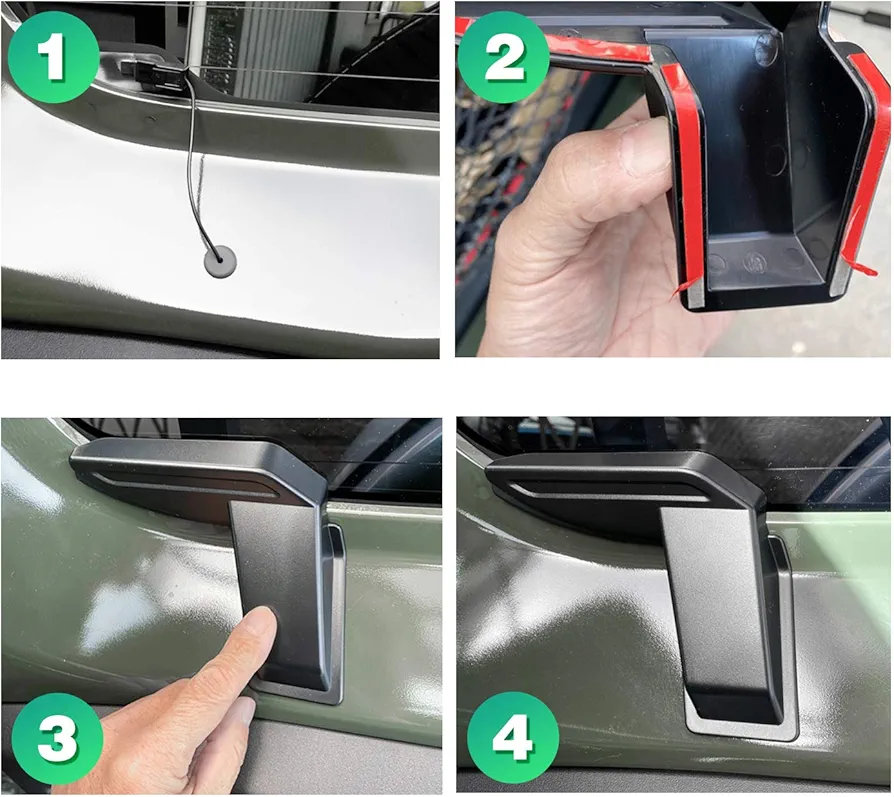 1

2

3

4