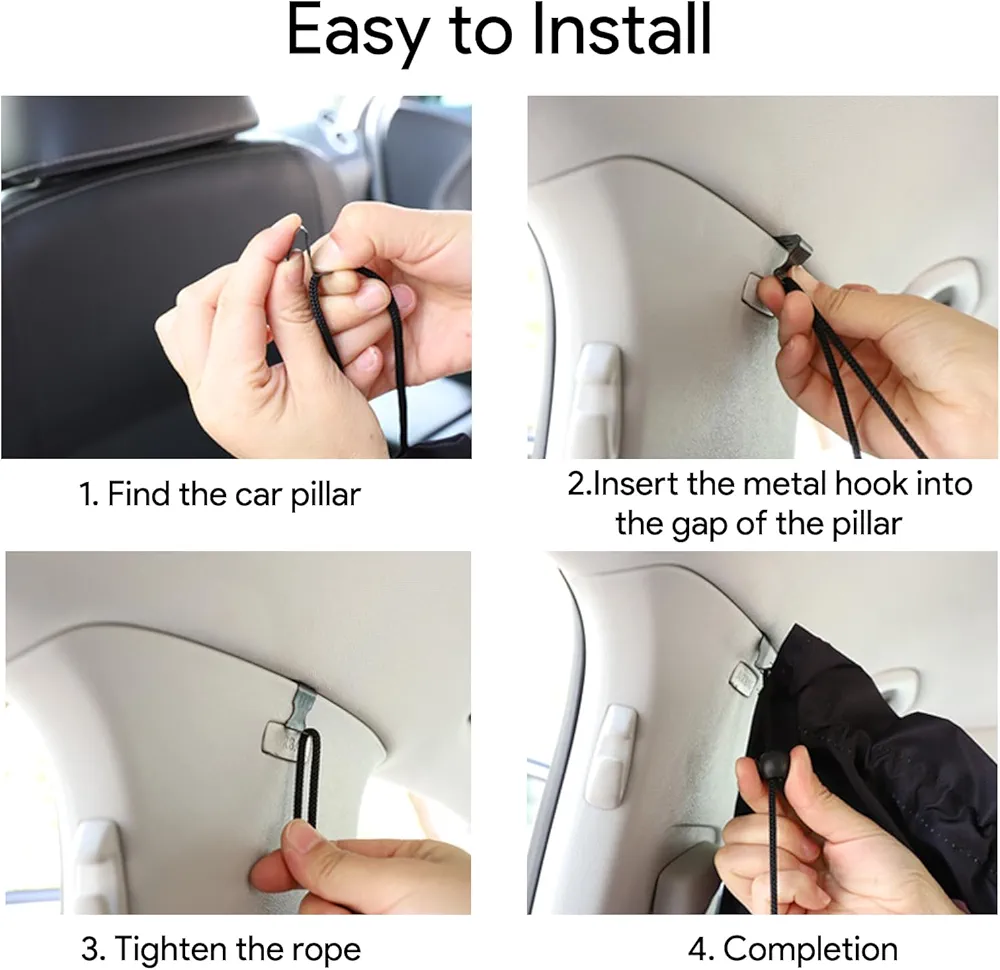 Easy to Install

1. Find the car pillar

2.Insert the metal hook into the gap of the pillar

3. Tighten the rope

4. Completion