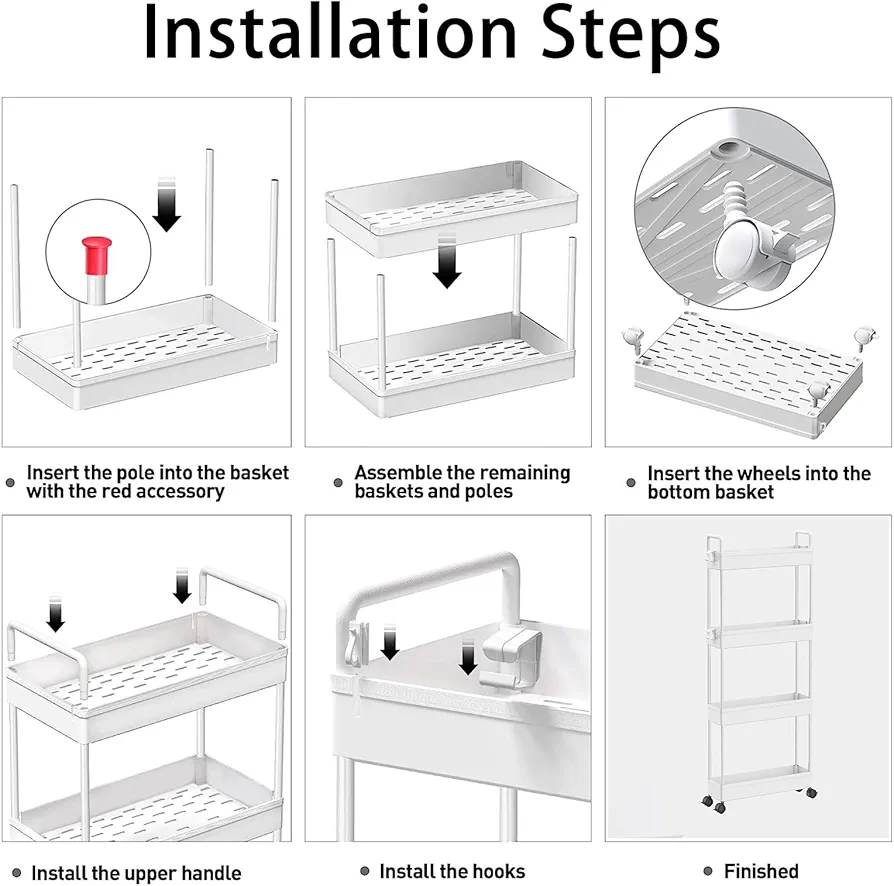 Installation Steps

Insert the pole into the basket with the red accessory

Assemble the remaining baskets and poles

Insert the wheels into the bottom basket

Install the upper handle

Install the hooks

Finished