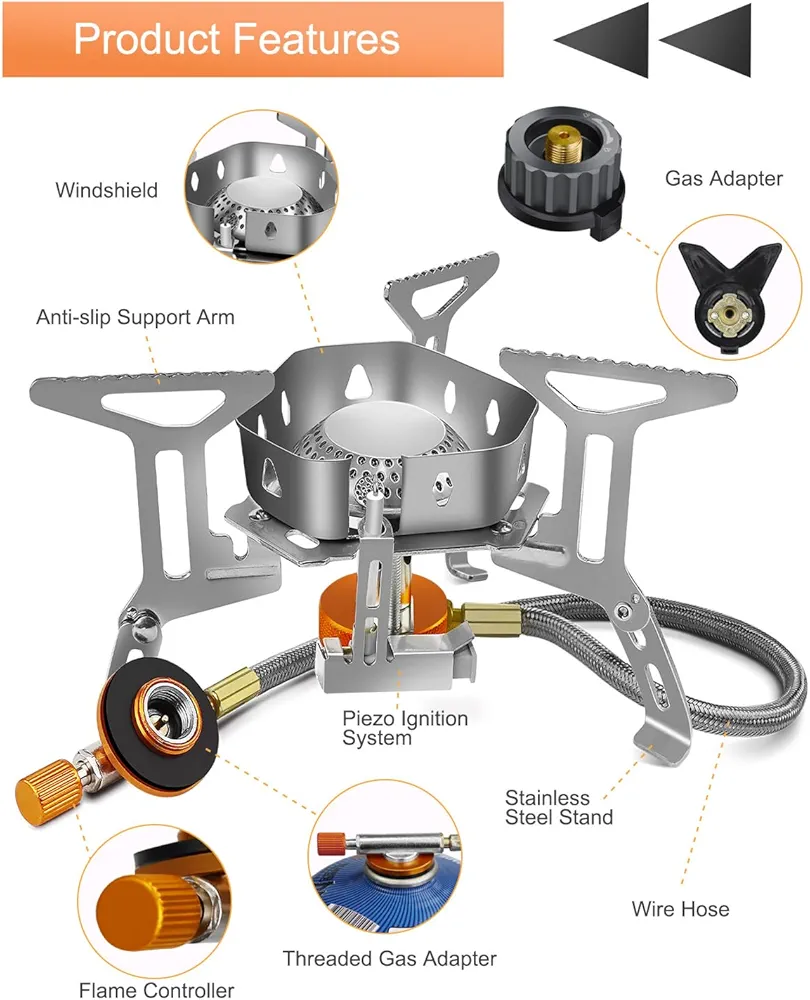 Product Features

Windshield

Gas Adapter

Anti-slip Support Arm

Piezo Ignition System

Stainless Steel Stand

Wire Hose

Threaded Gas Adapter

Flame Controller