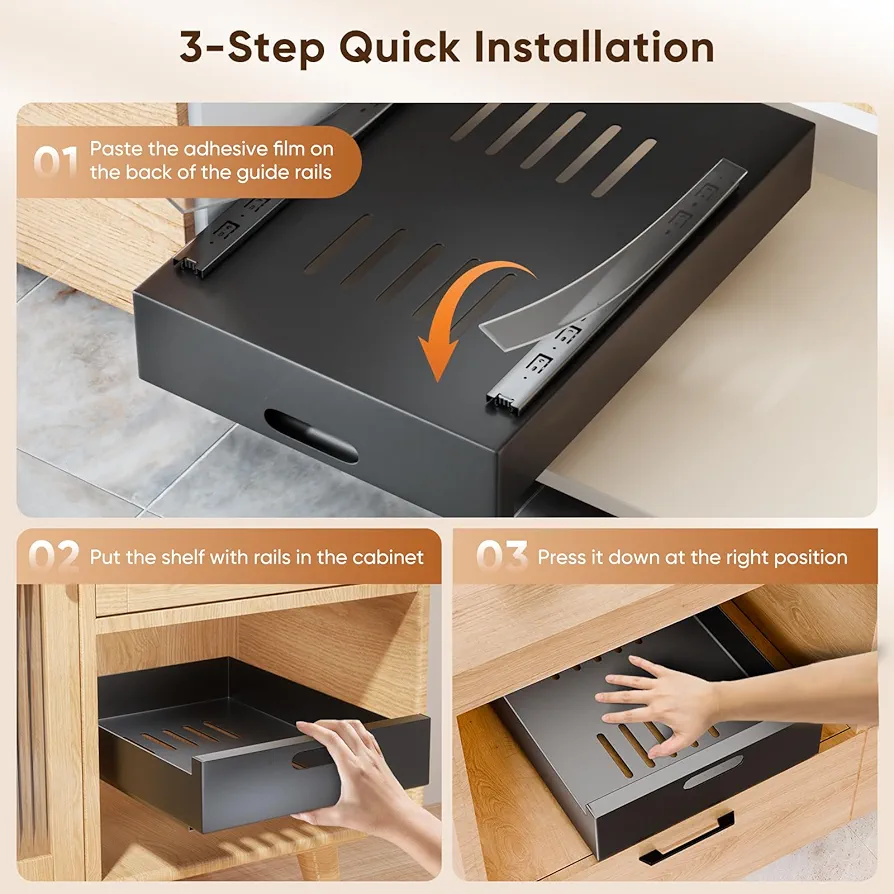 3-Step Quick Installation

01 Paste the adhesive film on the back of the guide rails

02 Put the shelf with rails in the cabinet

03 Press it down at the right position