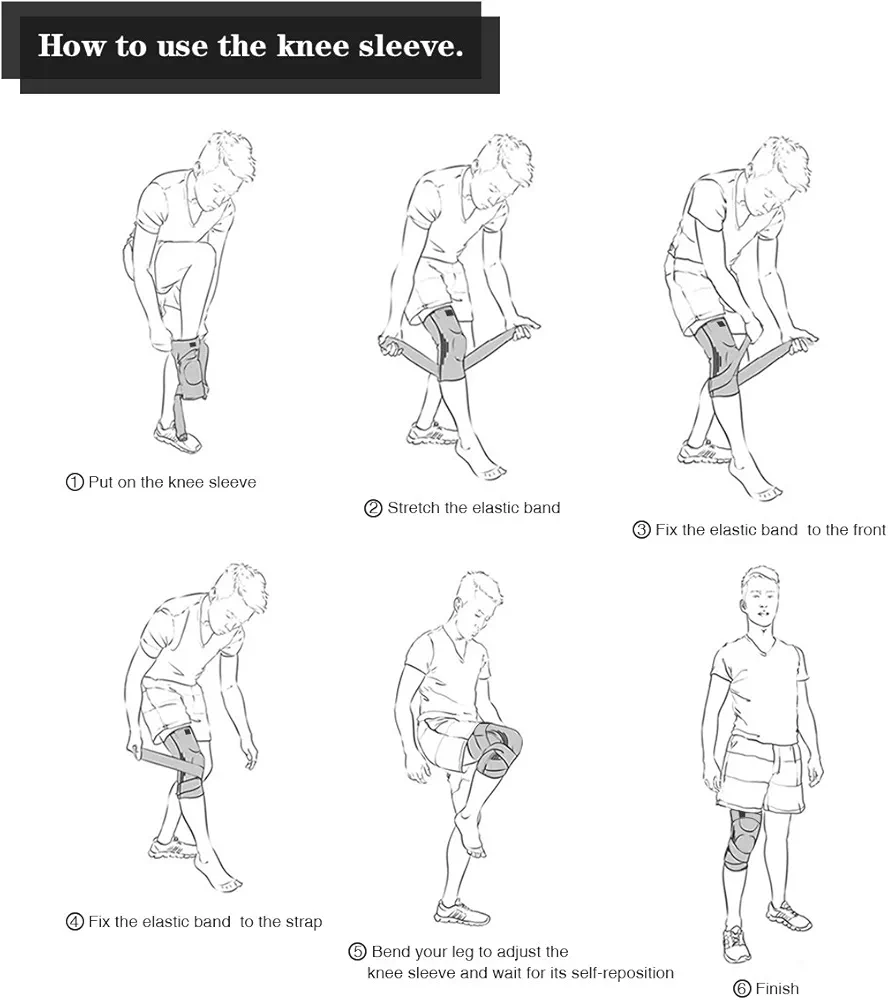 How to use the knee sleeve.

① Put on the knee sleeve

② Stretch the elastic band

③ Fix the elastic band to the front

④ Fix the elastic band to the strap

⑤ Bend your leg to adjust the knee sleeve and wait for its self-reposition

⑥ Finish