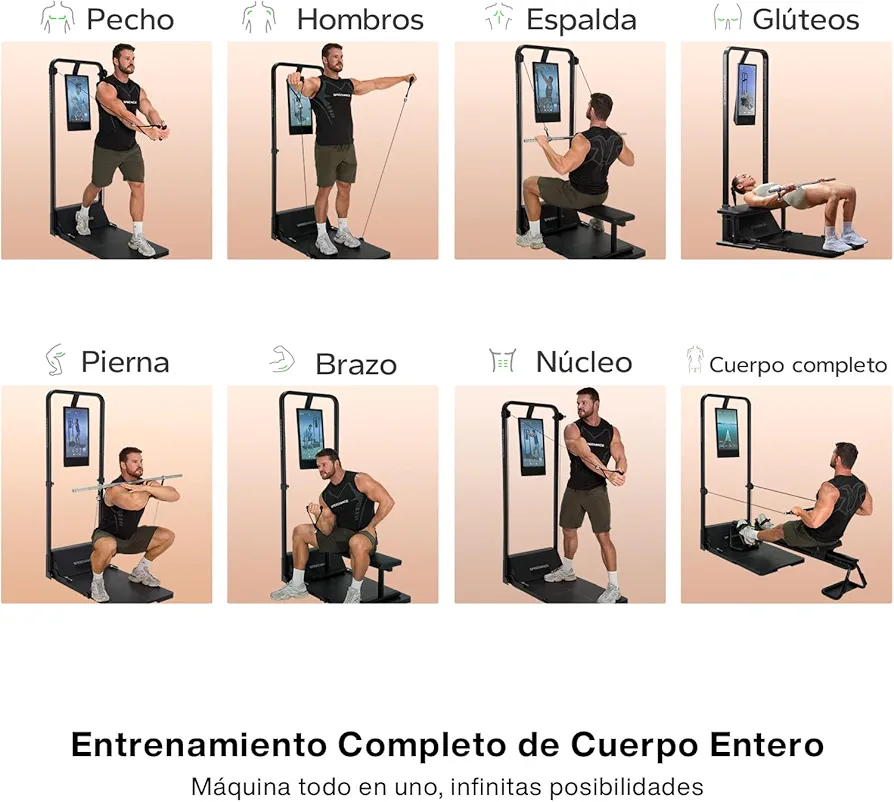 Pecho Hombros Espalda Glúteos

Pierna Brazo Núcleo Cuerpo completo

Entrenamiento Completo de Cuerpo Entero

Máquina todo en uno, infinitas posibilidades